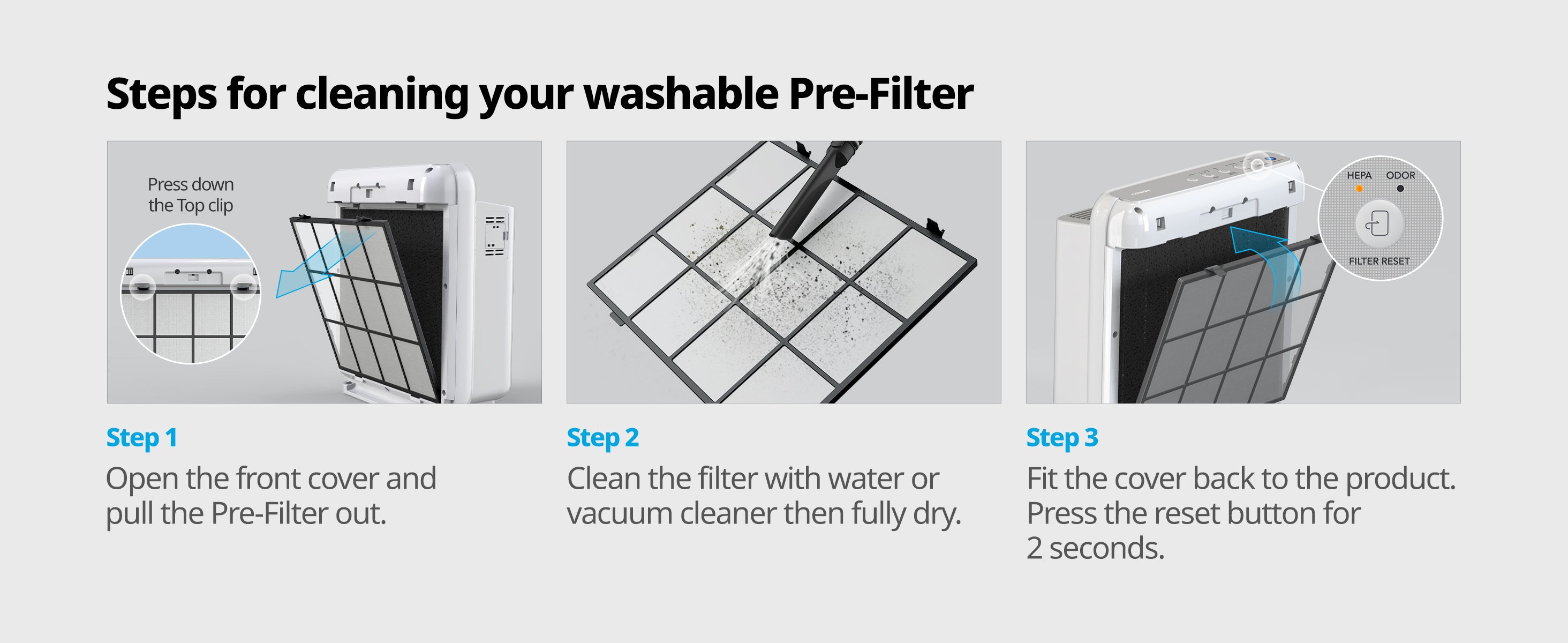 Steps for cleaning your washable Pre-Filter

Press down the Top clip

Step 1
Open the front cover and pull the Pre-Filter out.

Step 2
Clean the filter with water or vacuum cleaner then fully dry.

HEPA ODOR
FILTER RESET

Step 3
Fit the cover back to the product. Press the reset button for 2 seconds.