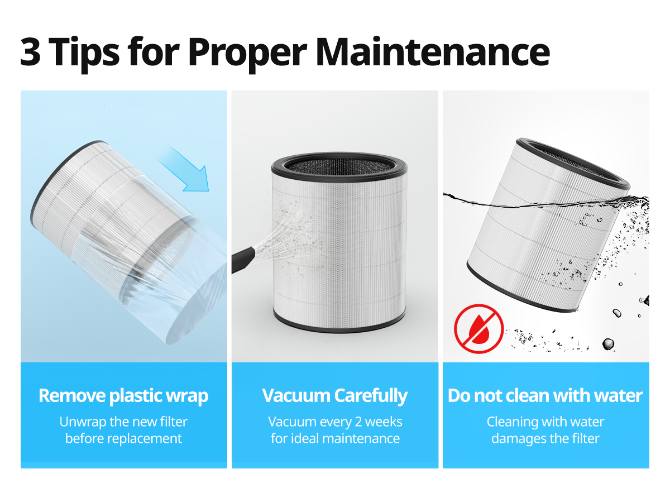 3 Tips for Proper Maintenance

Remove plastic wrap
Unwrap the new filter before replacement

Vacuum Carefully
Vacuum every 2 weeks for ideal maintenance

Do not clean with water
Cleaning with water damages the filter