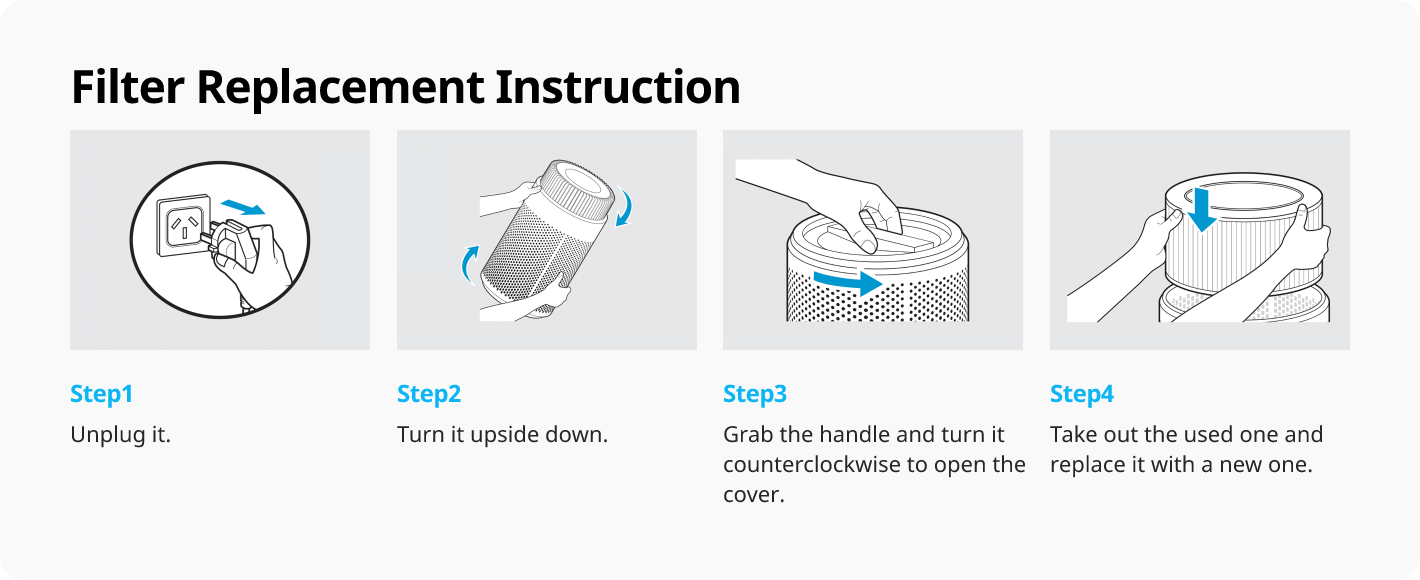 Filter Replacement Instruction

Step1

Unplug it.

Step2

Turn it upside down.

Step3

Grab the handle and turn it counterclockwise to open the cover.

Step4

Take out the used one and replace it with a new one.